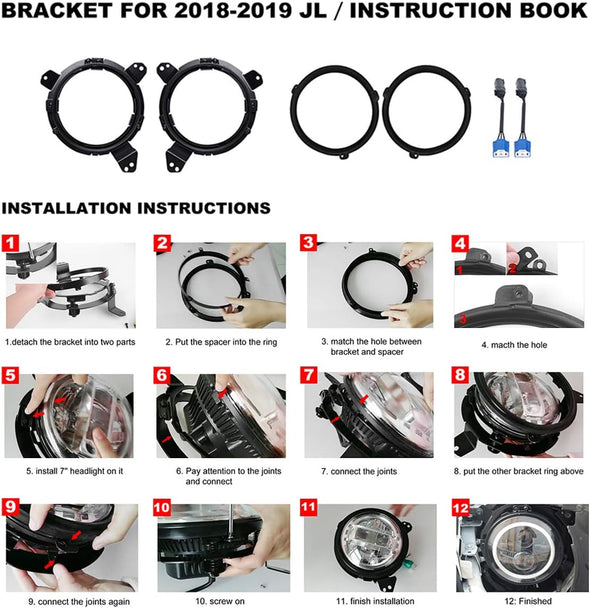 BRACKET FOR 2018-2019 JL / INSTRUCTION BOOK

INSTALLATION INSTRUCTIONS

1

1.detach the bracket into two parts

2

2. Put the spacer into the ring

3

3. match the hole between bracket and spacer

4

1 2 3

4. macth the hole

5

5. install 7" headlight on it

6

6. Pay attention to the joints and connect

7

7. connect the joints

8

8. put the other bracket ring above

9

9. connect the joints again

10

10. screw on

11

11. finish installation

12

12: Finished